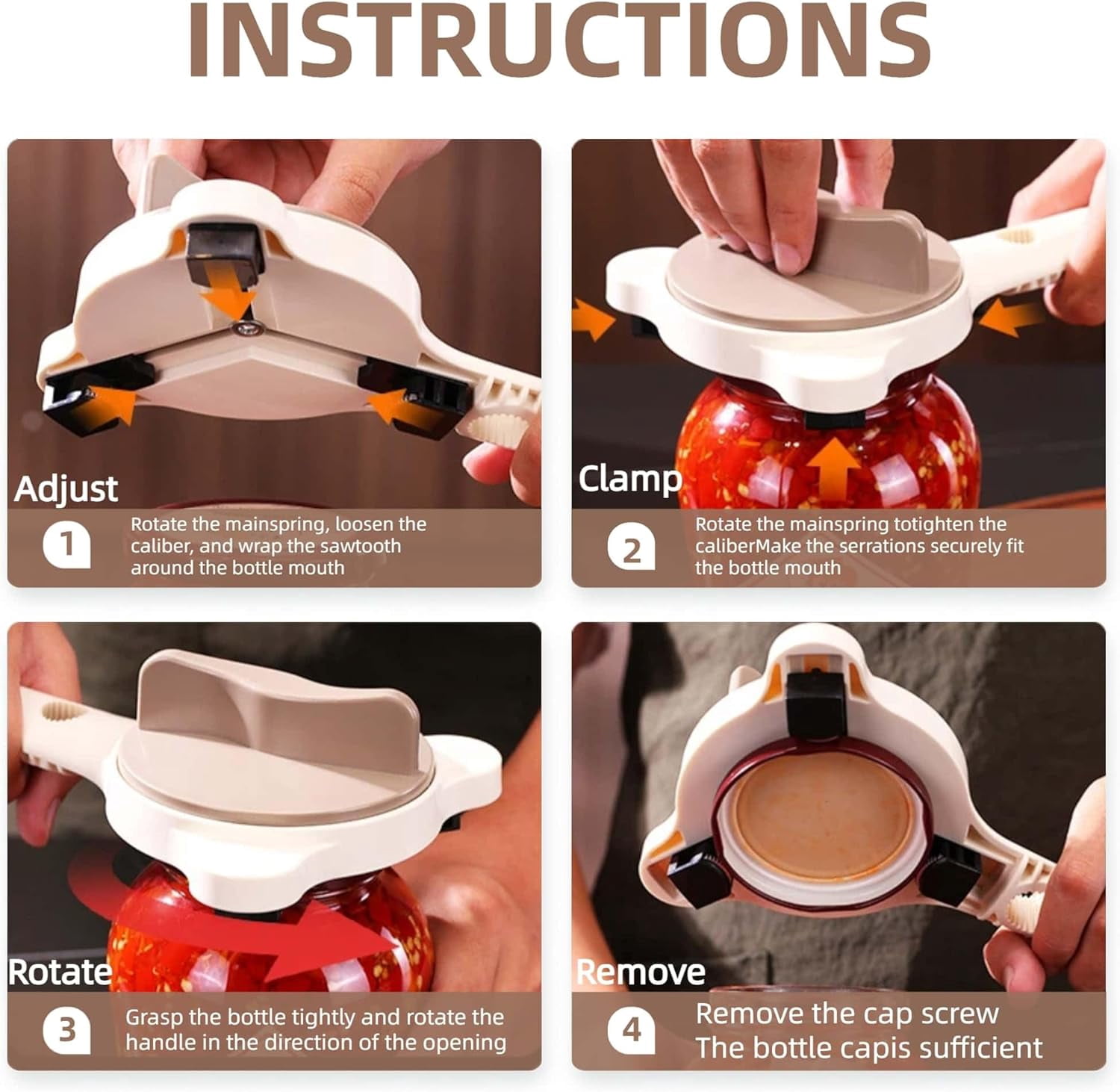 INSTRUCTIONS

Adjust

1 Rotate the mainspring, loosen the caliber, and wrap the sawtooth around the bottle mouth

Clamp

2 Rotate the mainspring totighten the caliberMake the serrations securely fit the bottle mouth

Rotate

3 Grasp the bottle tightly and rotate the handle in the direction of the opening

Remove

4 Remove the cap screw
The bottle capis sufficient