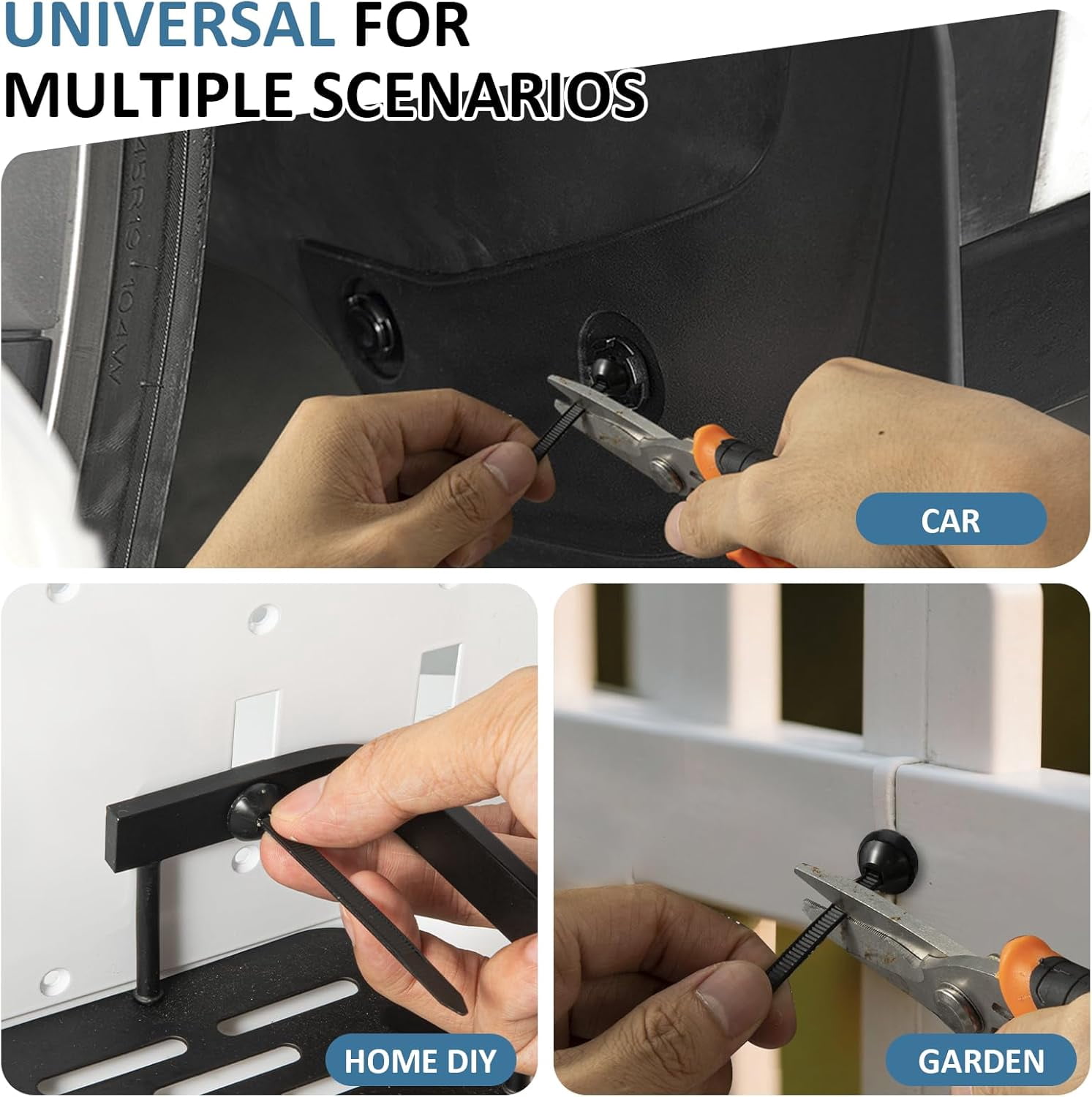 UNIVERSAL FOR MULTIPLE SCENARIOS

CAR

HOME DIY

GARDEN