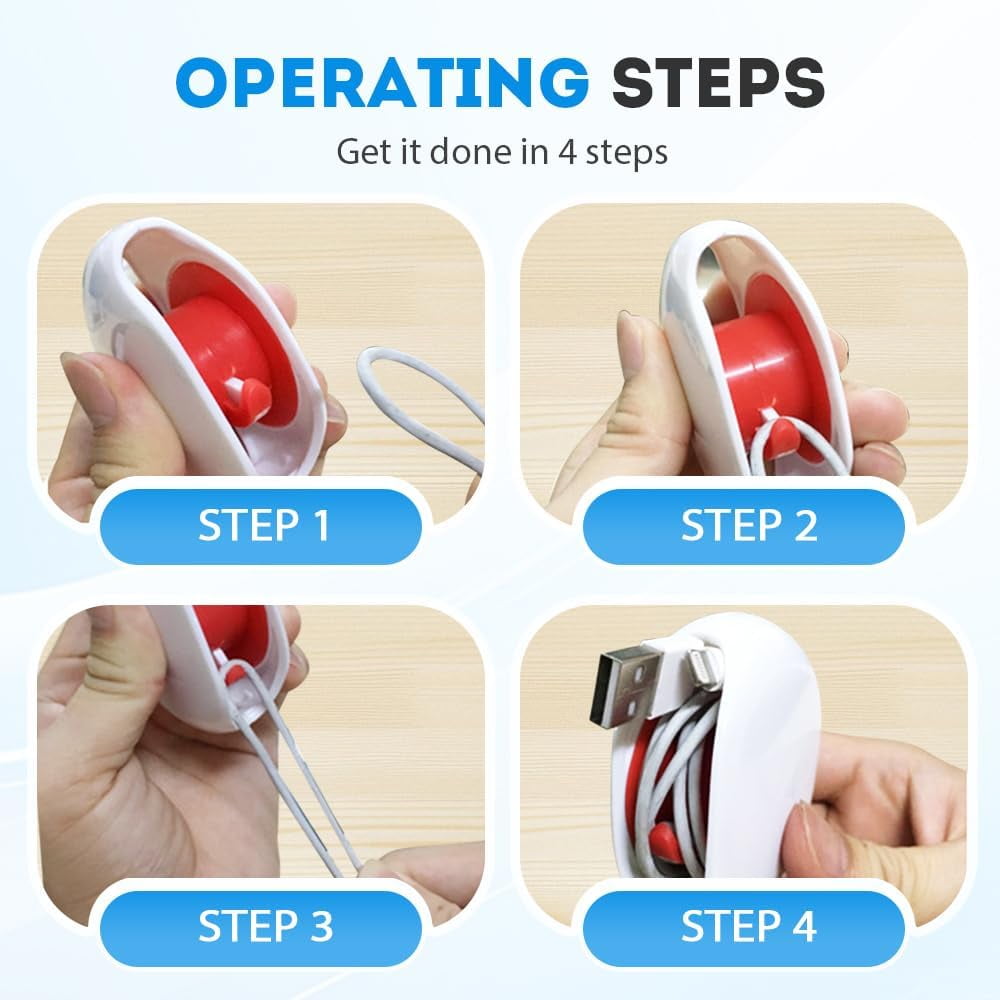 OPERATING STEPS
Get it done in 4 steps

STEP 1

STEP 2

STEP 3

STEP 4