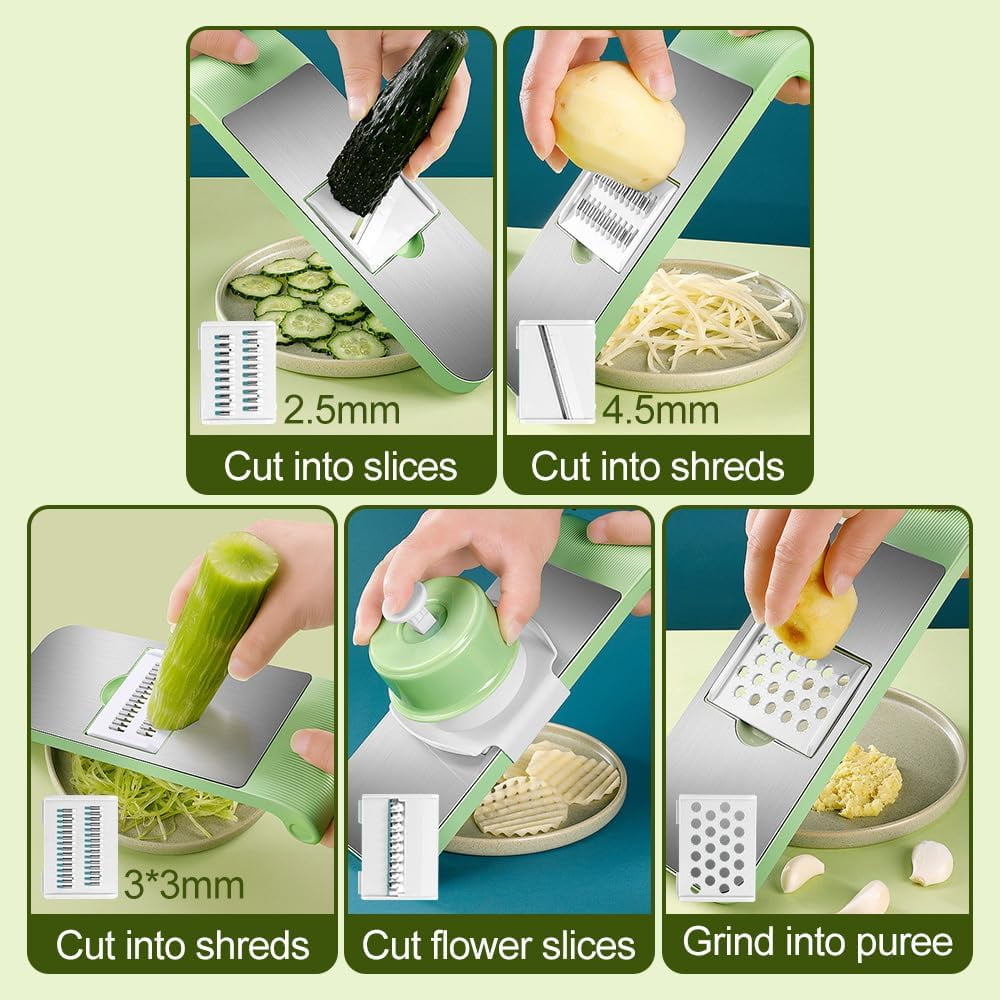 2.5mm
Cut into slices

4.5mm
Cut into shreds

3*3mm
Cut into shreds

Cut flower slices

Grind into puree