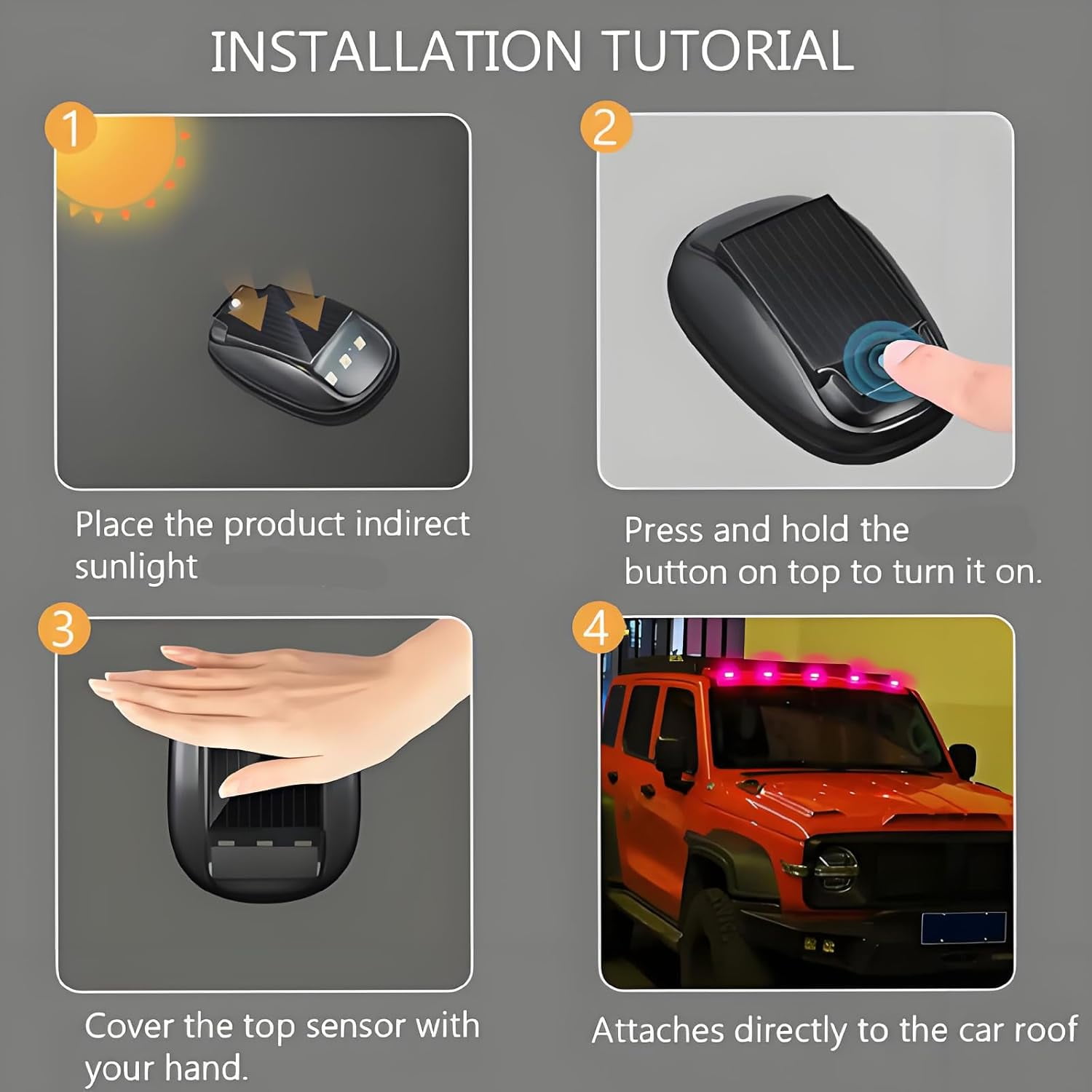 INSTALLATION TUTORIAL

1

Place the product indirect sunlight

2

Press and hold the button on top to turn it on.

3

Cover the top sensor with your hand.

4

Attaches directly to the car roof