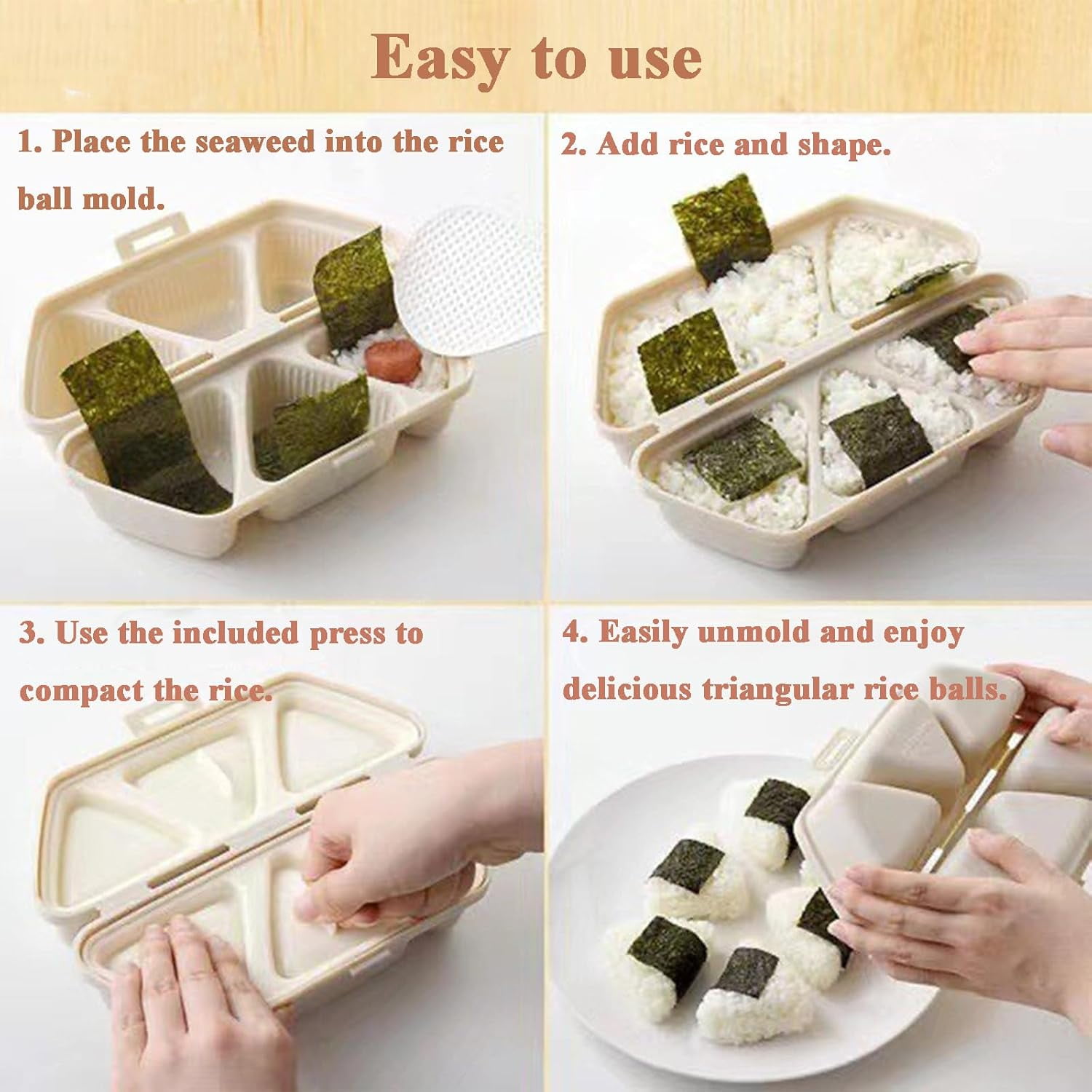 Easy to use

1. Place the seaweed into the rice ball mold.

2. Add rice and shape.

3. Use the included press to compact the rice.

4. Easily unmold and enjoy delicious triangular rice balls.