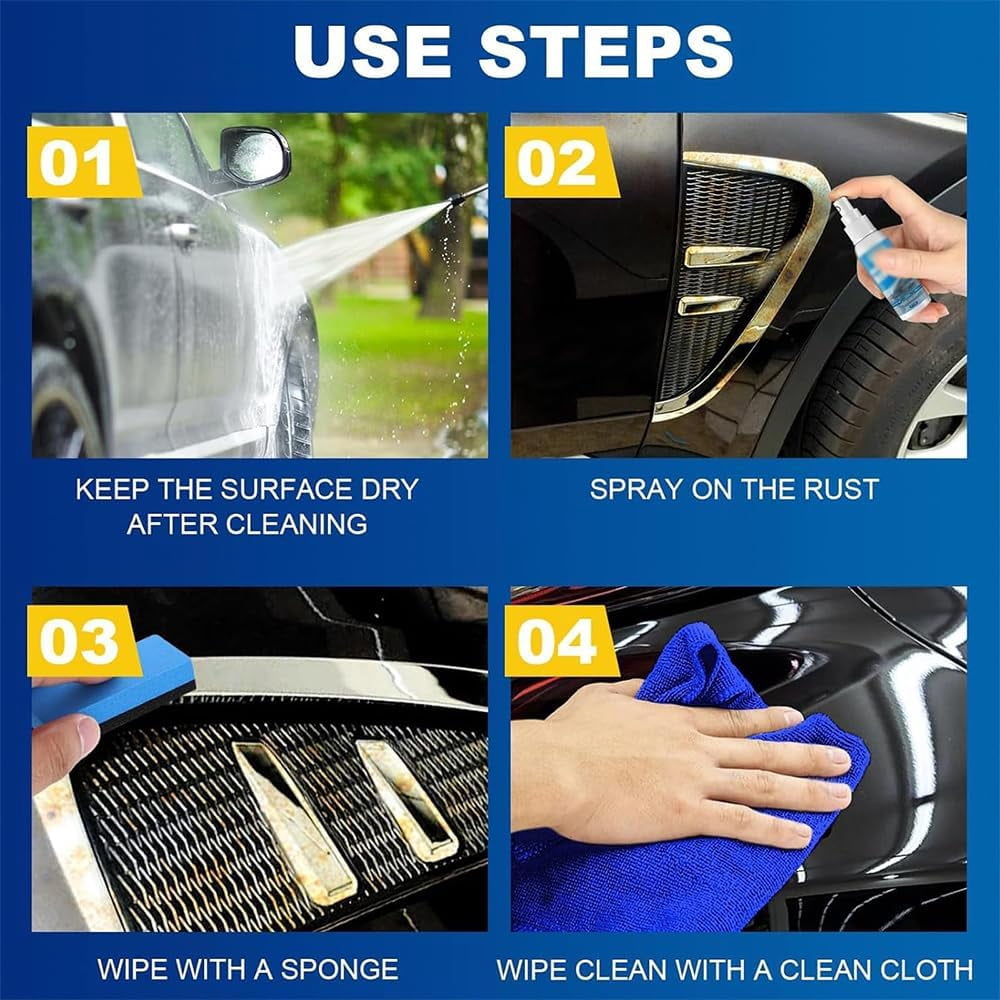 USE STEPS

01

KEEP THE SURFACE DRY AFTER CLEANING

02

SPRAY ON THE RUST

03

WIPE WITH A SPONGE

04

WIPE CLEAN WITH A CLEAN CLOTH