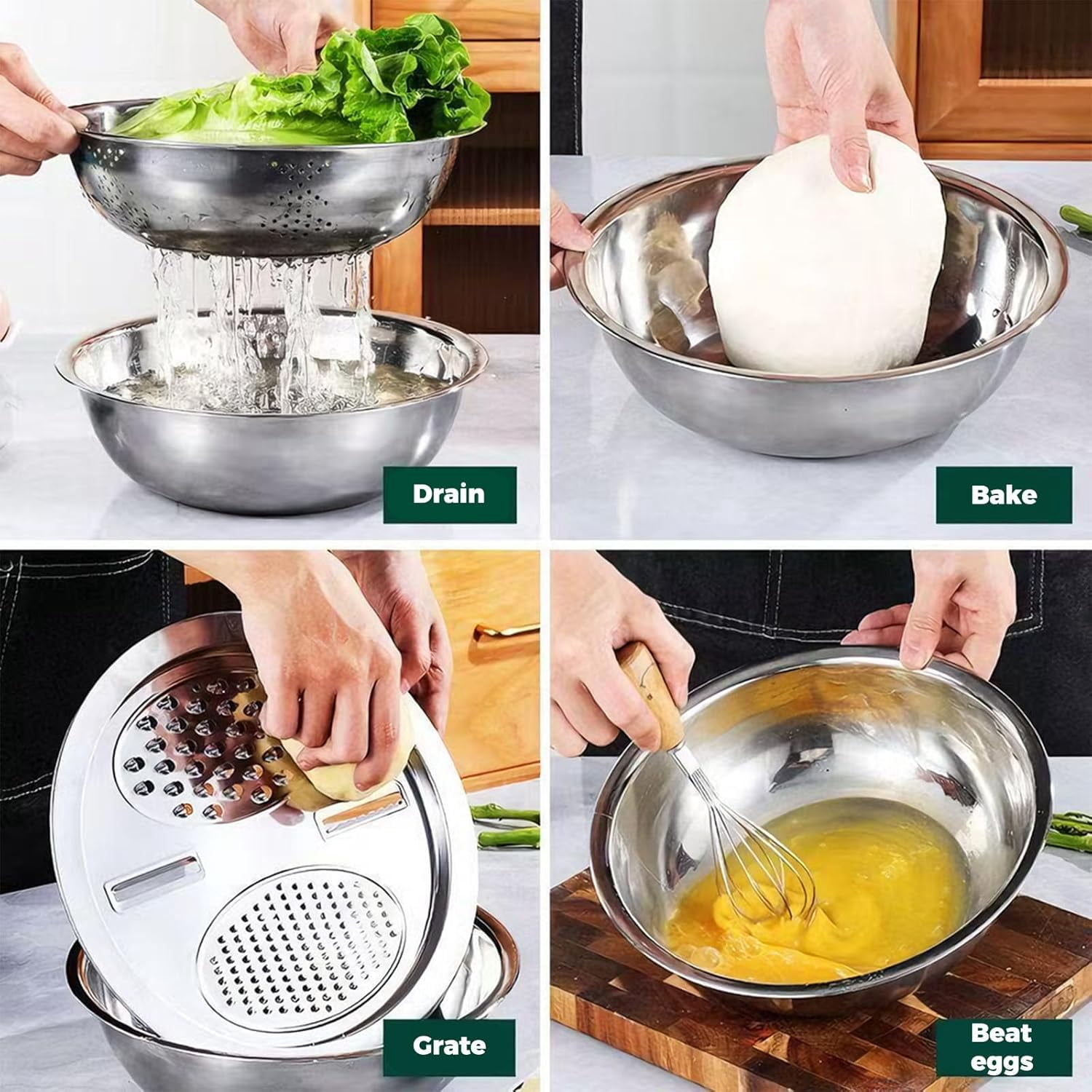 Drain

Bake

Grate

Beat eggs