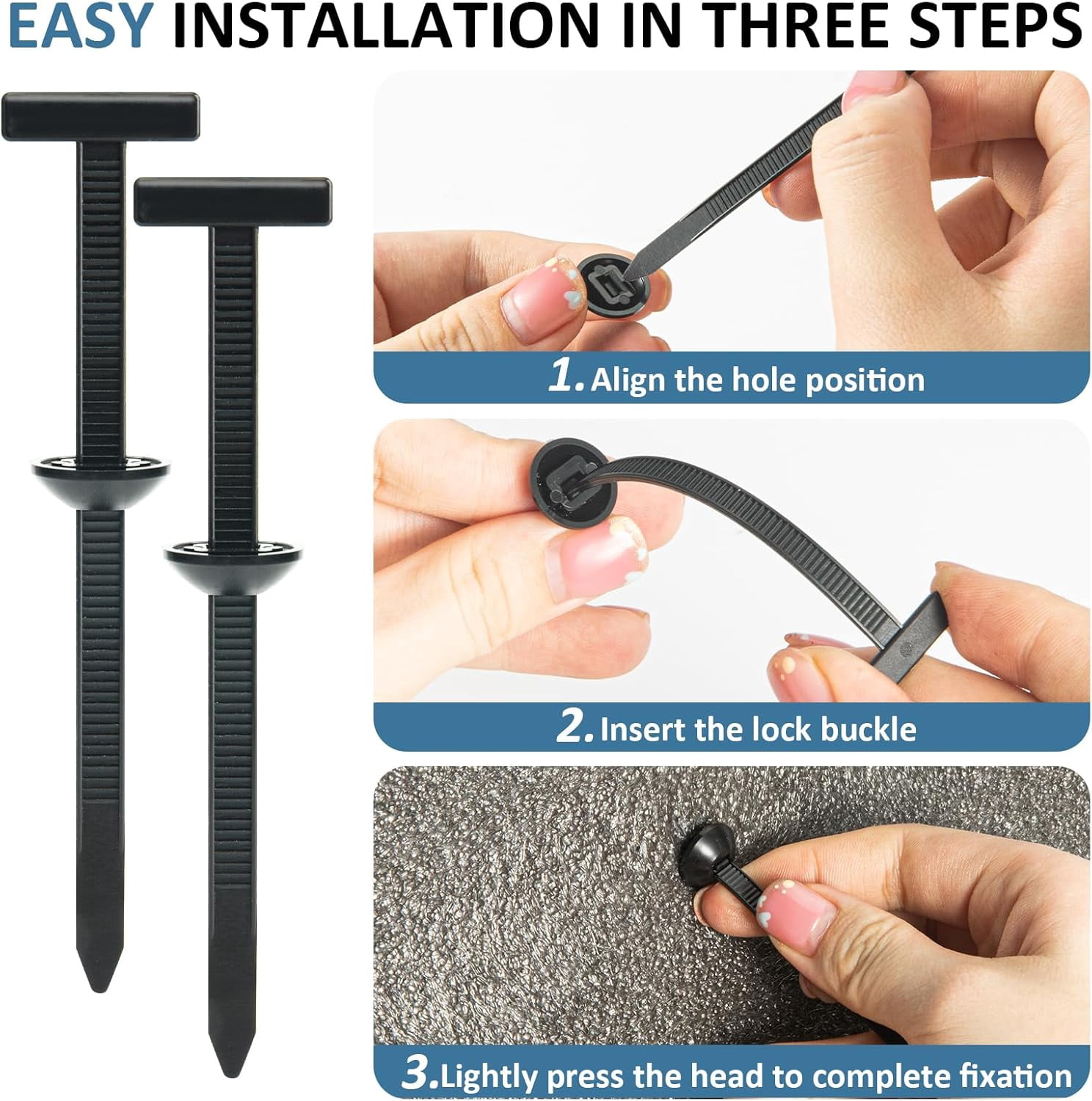 EASY INSTALLATION IN THREE STEPS

1. Align the hole position

2. Insert the lock buckle

3. Lightly press the head to complete fixation