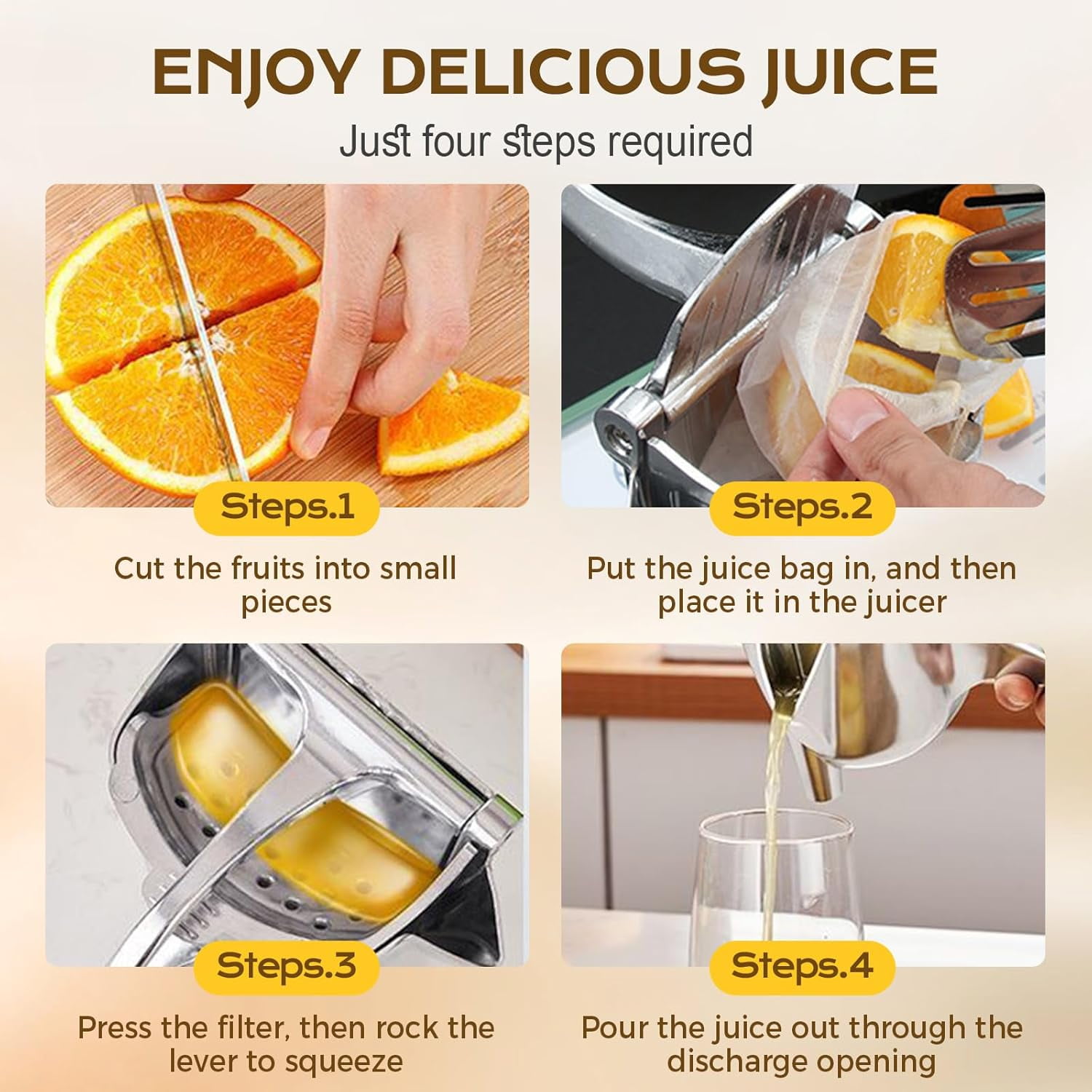 ENJOY DELICIOUS JUICE

Just four steps required

Steps.1

Cut the fruits into small pieces

Steps.2

Put the juice bag in, and then place it in the juicer

Steps.3

Press the filter, then rock the lever to squeeze

Steps.4

Pour the juice out through the discharge opening