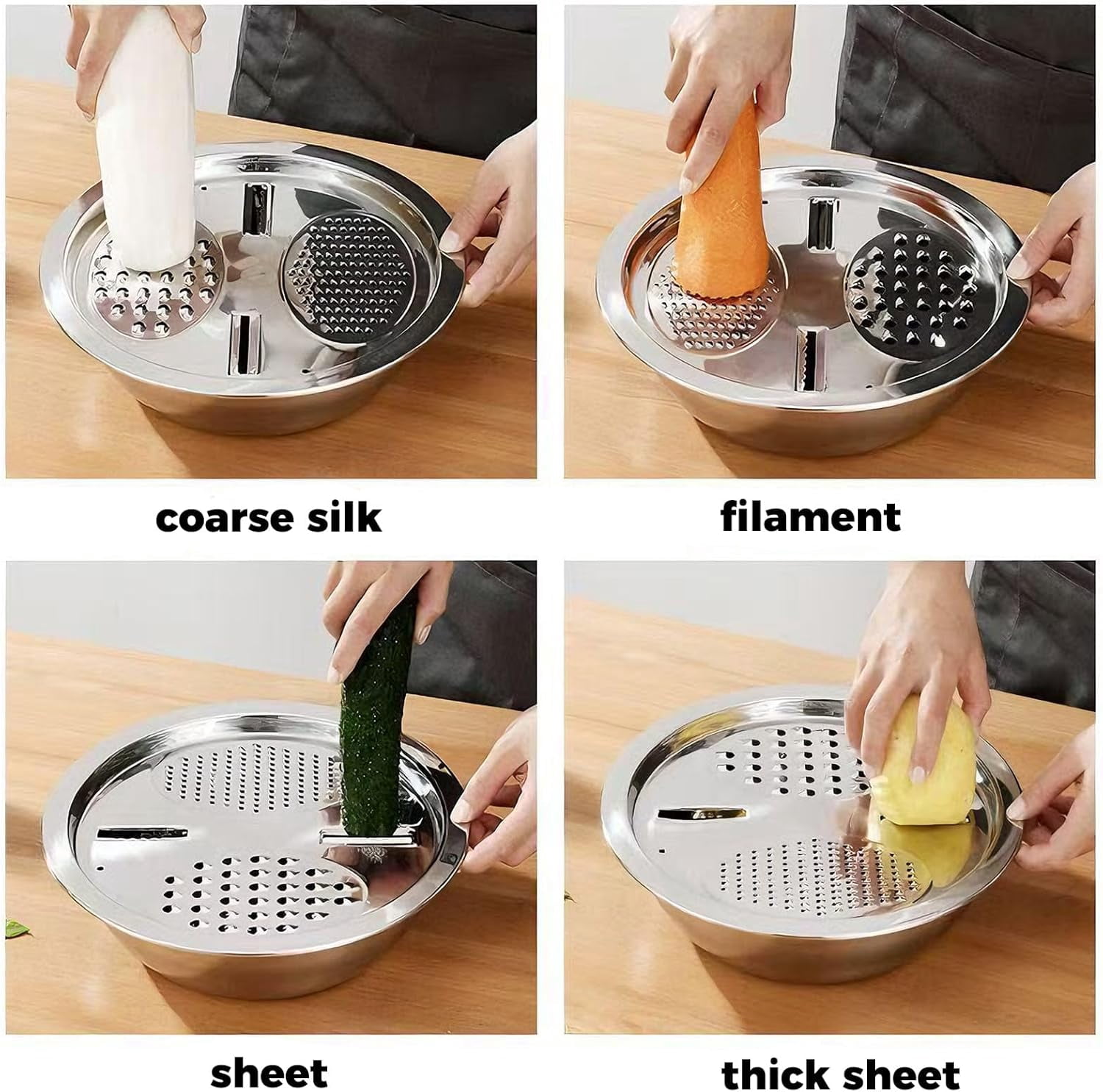 coarse silk

filament

sheet

thick sheet