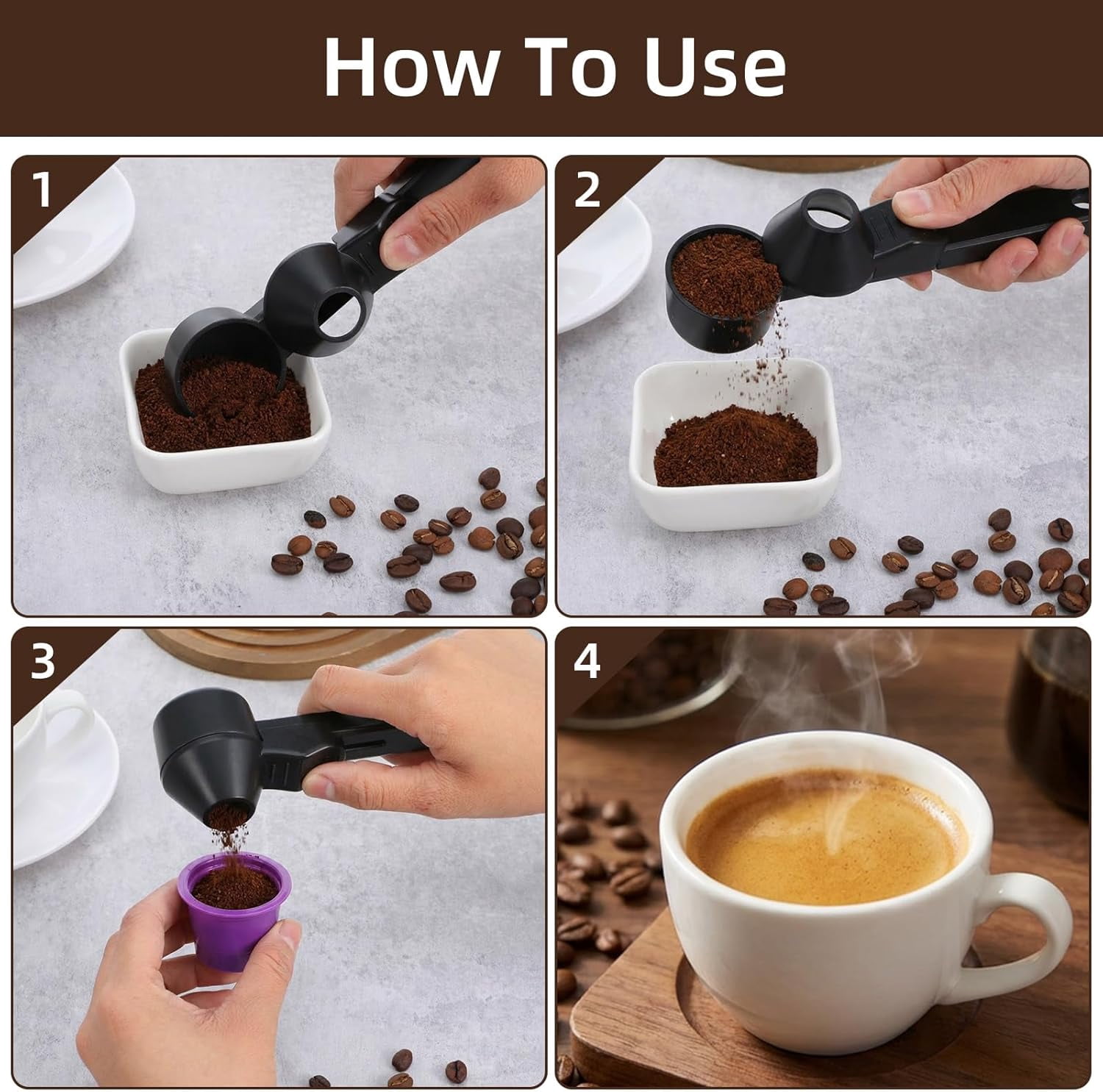 How To Use

1

2

3

4