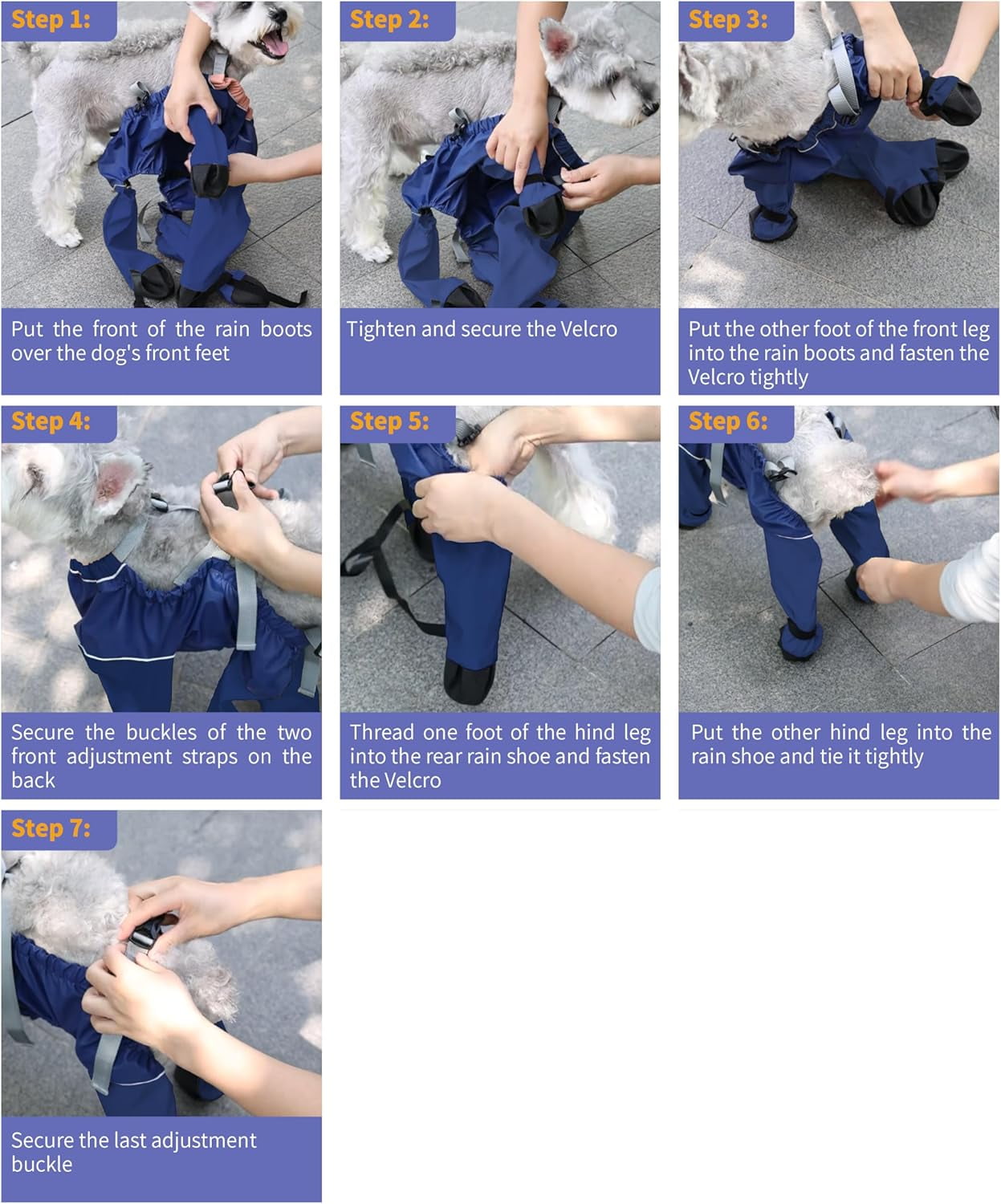 Step 1:

Put the front of the rain boots over the dog's front feet

Step 2:

Tighten and secure the Velcro

Step 3:

Put the other foot of the front leg into the rain boots and fasten the Velcro tightly

Step 4:

Secure the buckles of the two front adjustment straps on the back

Step 5:

Thread one foot of the hind leg into the rear rain shoe and fasten the Velcro

Step 6:

Put the other hind leg into the rain shoe and tie it tightly

Step 7:

Secure the last adjustment buckle