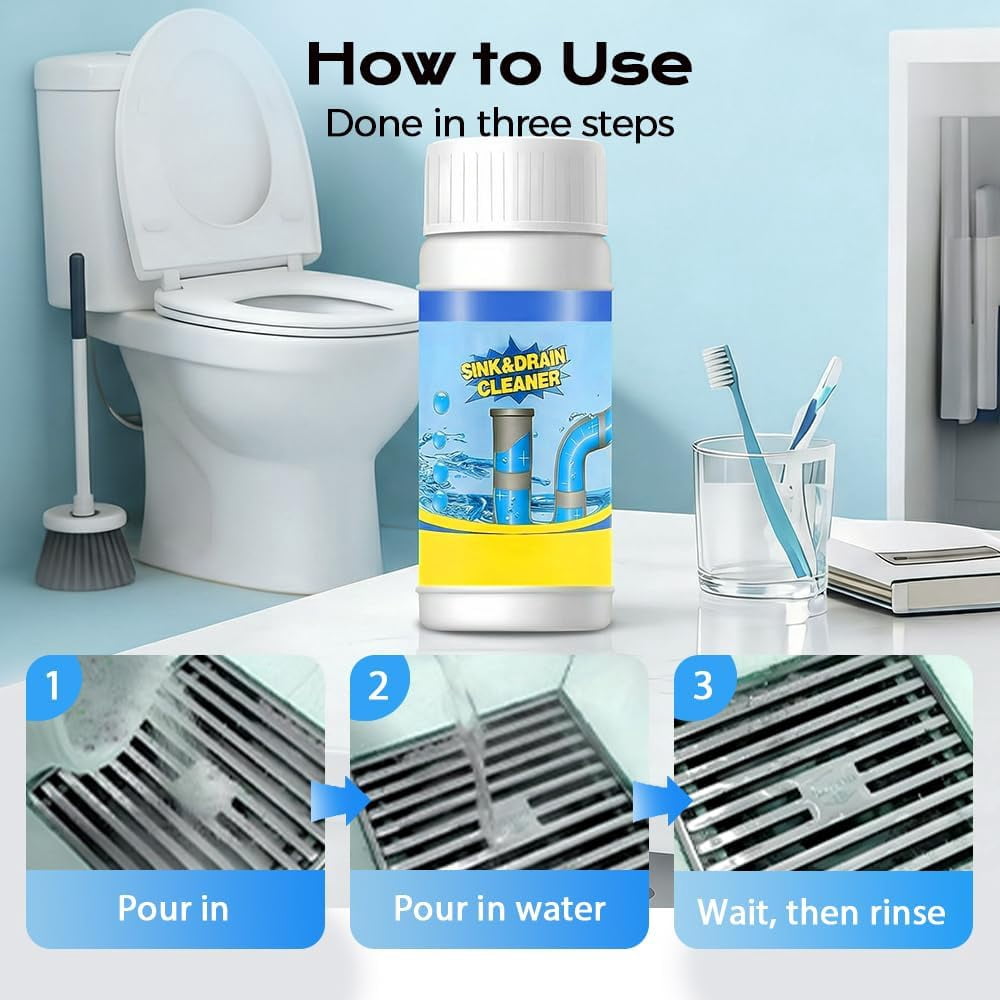 How to Use
Done in three steps

SINK&DRAIN CLEANER

1

Pour in

2

Pour in water

3

Wait, then rinse